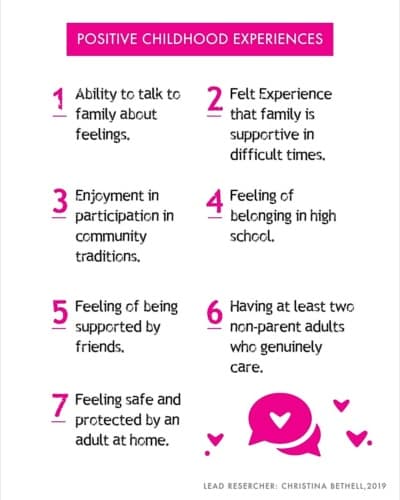 POSITIVE CHILDHOOD EXPERIENCES

1 Ability to talk to family about feelings.

2 Felt Experience that family is supportive in difficult times.

3 Enjoyment in participation in community traditions.

4 Feeling of belonging in high school.

5 Feeling of being supported by friends.

6 Having at least two non-parent adults who genuinely care.

7 Feeling safe and protected by an adult at home.

LEAD RESERCHER: CHRISTINA BETHELL,2019